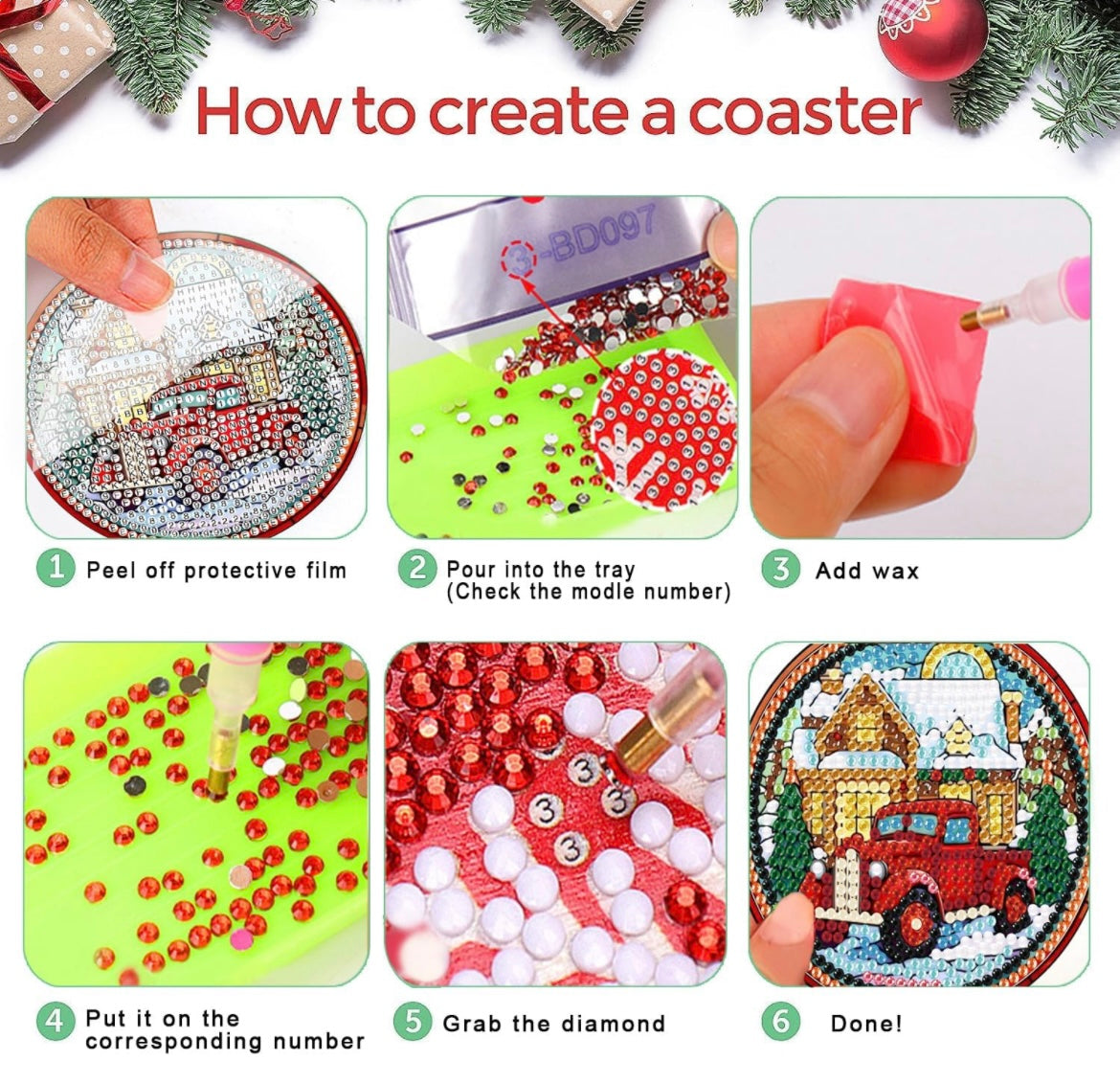 How to create a coaster

3-BD097

1 Peel off protective film

2 Pour into the tray (Check the modle number)

3 Add wax

3 3 3

4 Put it on the corresponding number

5 Grab the diamond

6 Done!