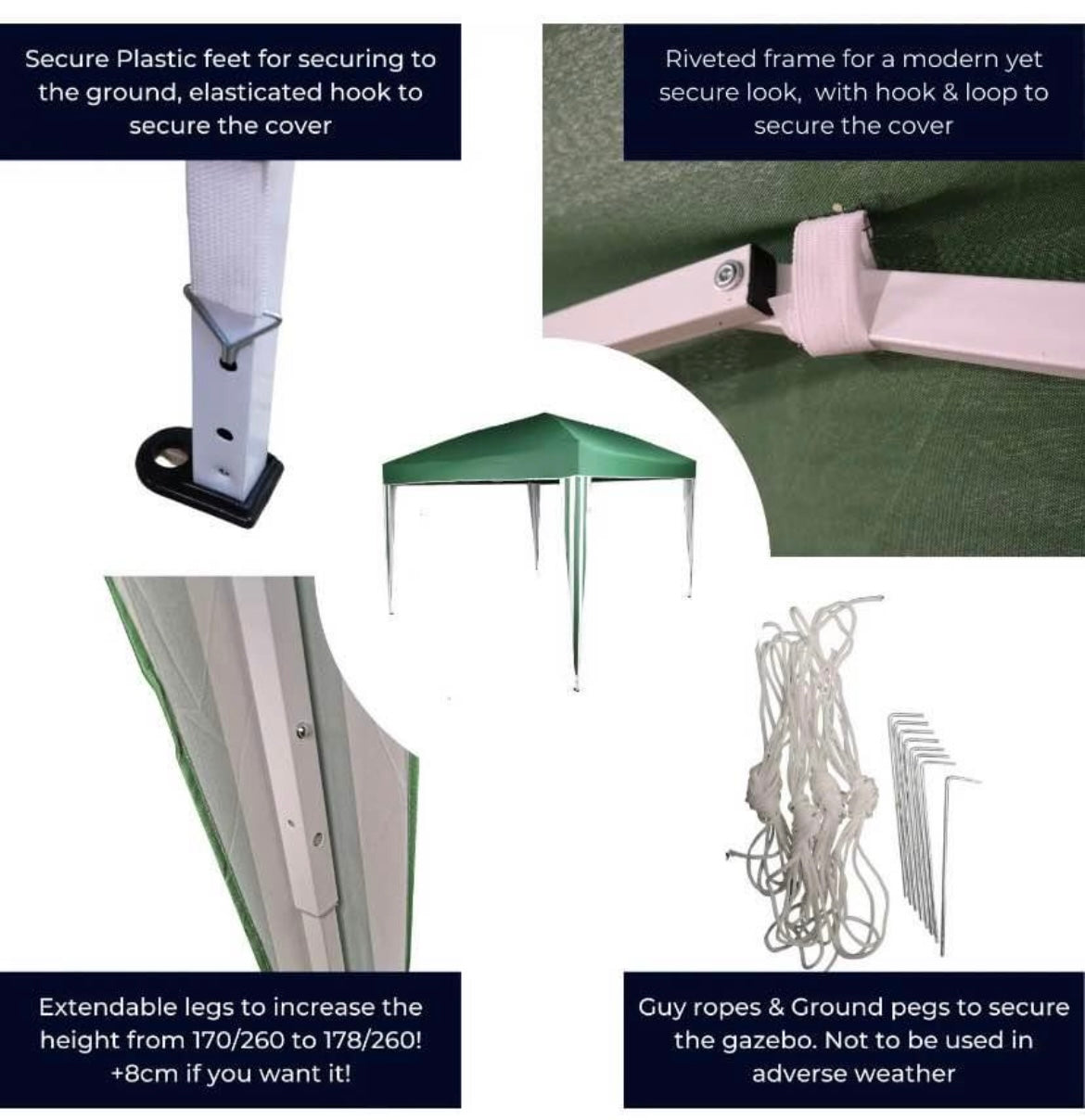 Secure Plastic feet for securing to the ground, elasticated hook to secure the cover

Riveted frame for a modern yet secure look, with hook & loop to secure the cover

Extendable legs to increase the height from 170/260 to 178/260! +8cm if you want it!

Guy ropes & Ground pegs to secure the gazebo. Not to be used in adverse weather