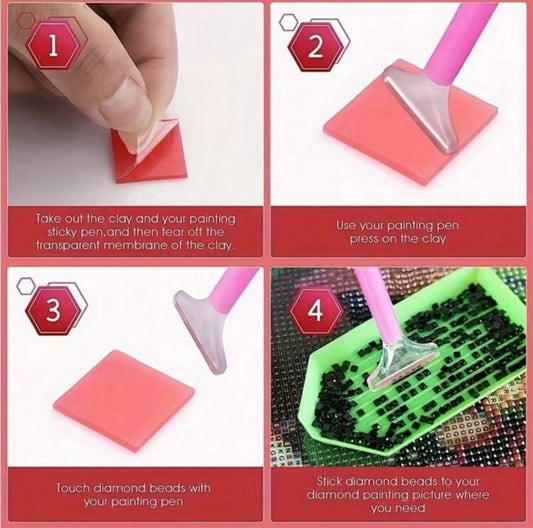 1

Take out the clay and your painting sticky pen,and then tear off the transparent membrane of the clay.

2

Use your painting pen press on the clay

3

Touch diamond beads with your painting pen

4

Stick diamond beads to your diamond painting picture where you need